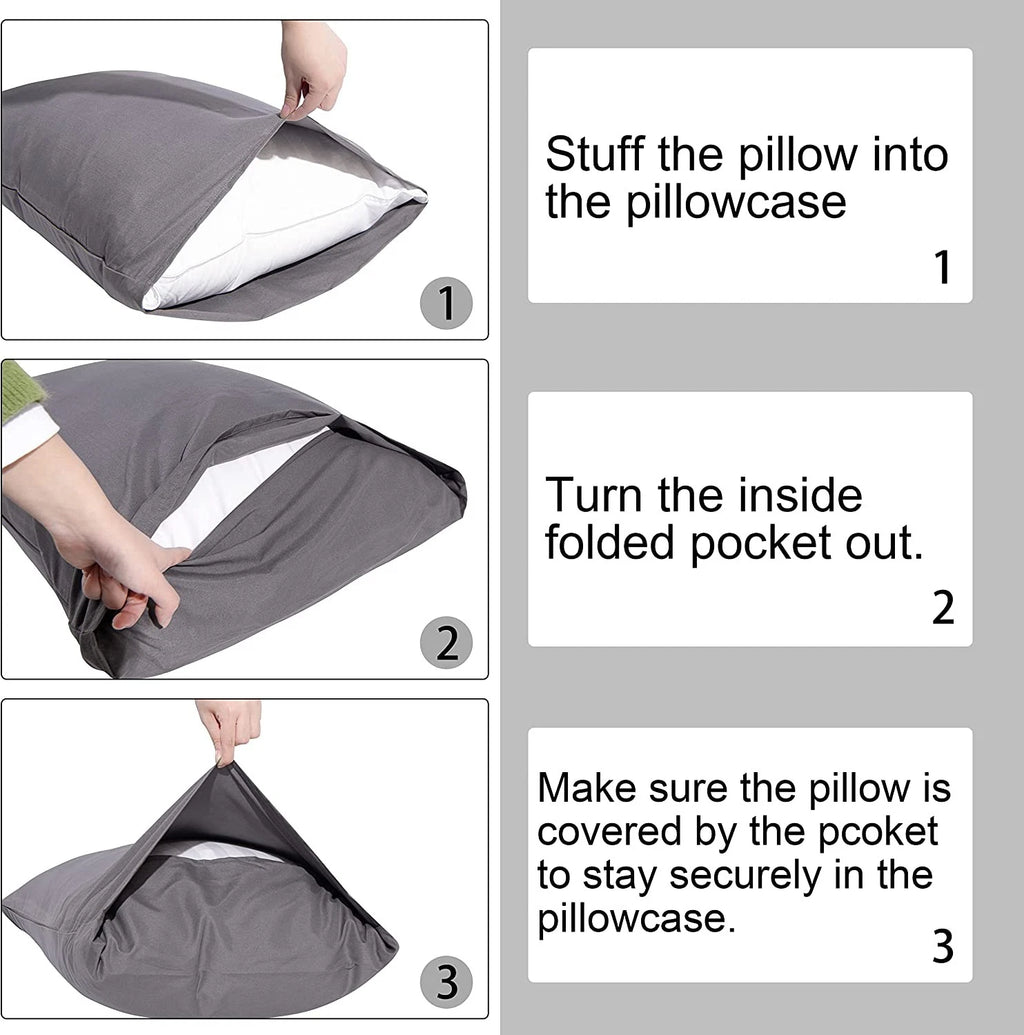 1

Stuff the pillow into the pillowcase

1

2

Turn the inside folded pocket out.

2

3

Make sure the pillow is covered by the pcoket to stay securely in the pillowcase.

3