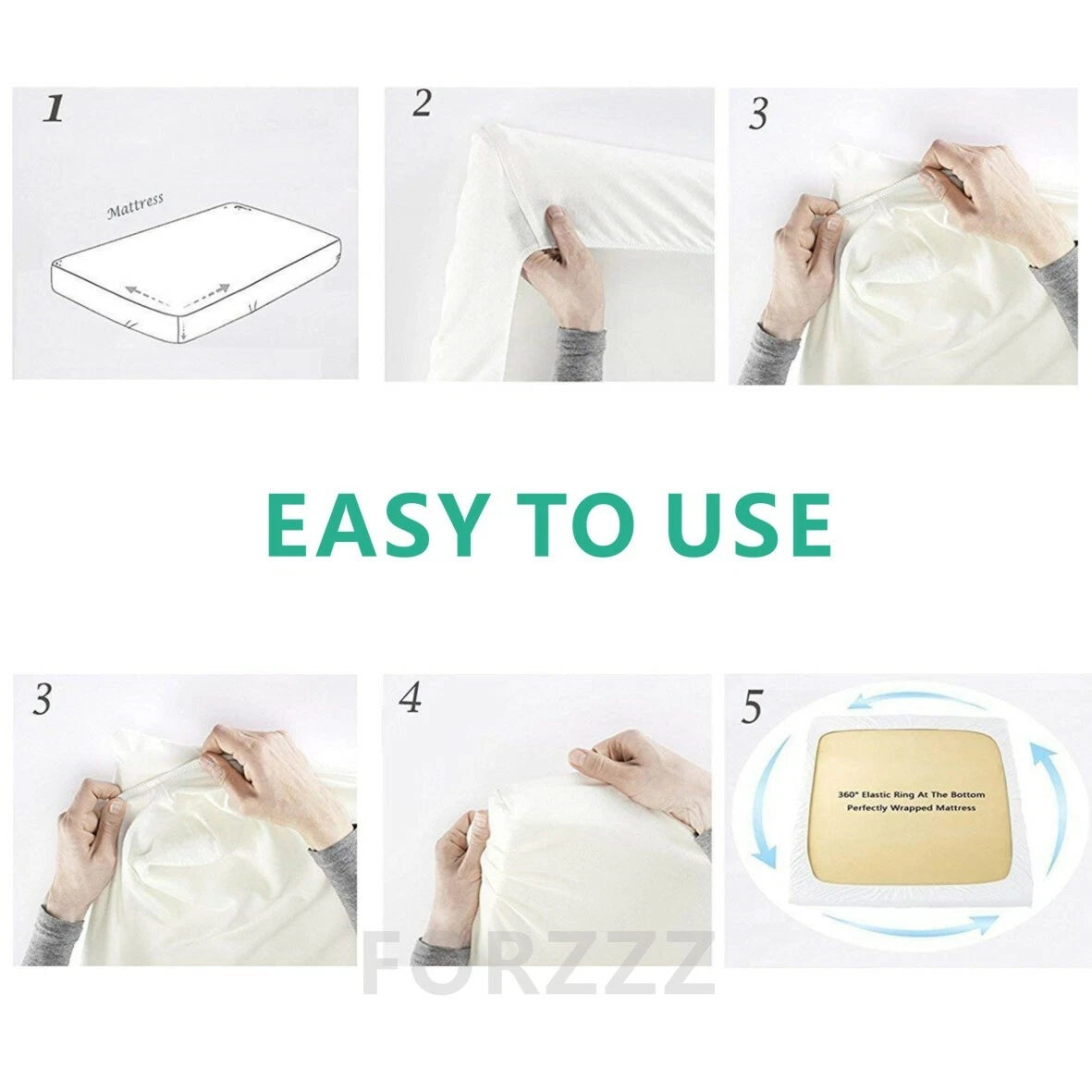 1

Mattress

2

3

EASY TO USE

3

4

5

360° Elastic Ring At The Bottom Perfectly Wrapped Mattress

FORZZZ