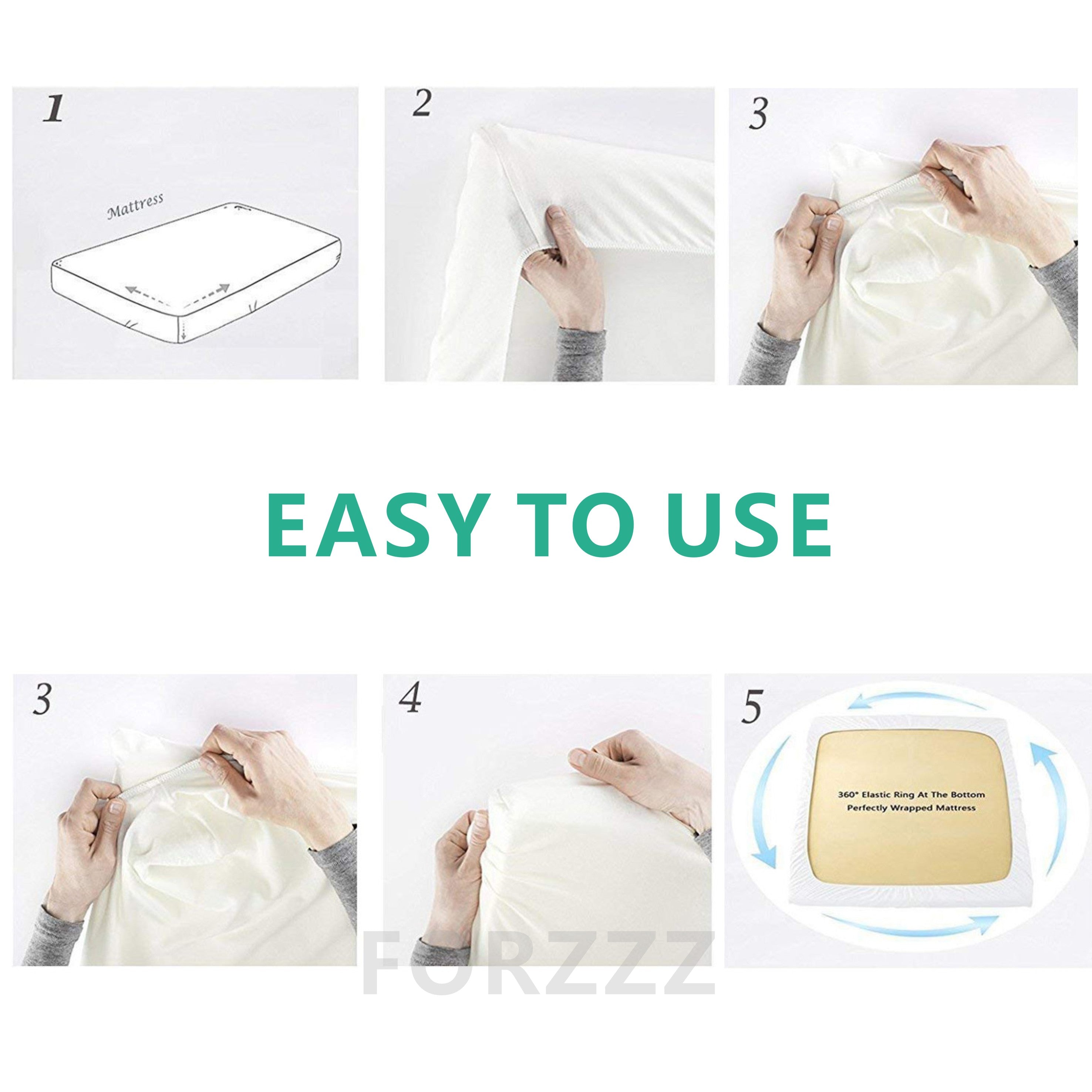 1

Mattress

2

3

EASY TO USE

3

4

5

360° Elastic Ring At The Bottom
Perfectly Wrapped Mattress

FORZZZ